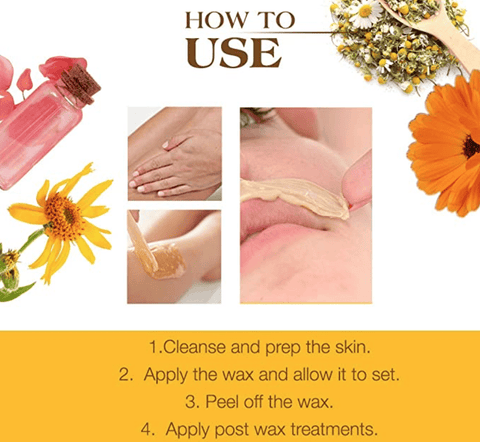 HOW TO
USE

1.Cleanse and prep the skin.
2. Apply the wax and allow it to set.
3. Peel off the wax.
4. Apply post wax treatments.